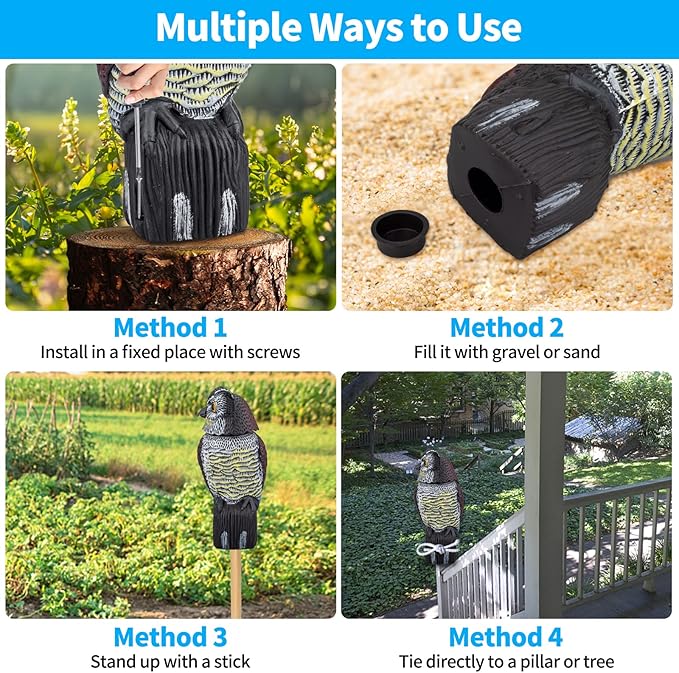 Multiple Ways to Use

Method 1
Install in a fixed place with screws

Method 2
Fill it with gravel or sand

Method 3
Stand up with a stick

Method 4
Tie directly to a pillar or tree