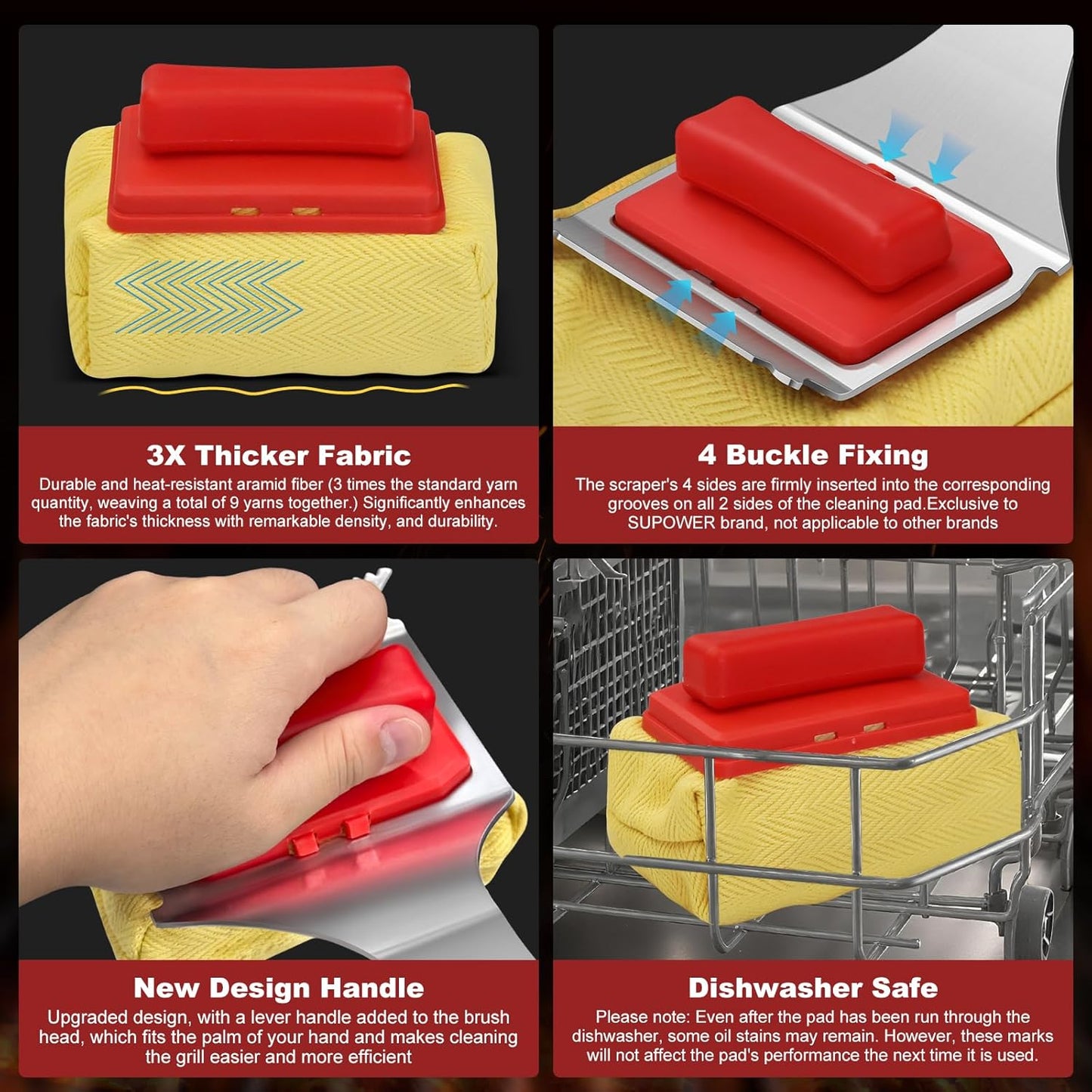 3X Thicker Fabric

Durable and heat-resistant aramid fiber (3 times the standard yarn quantity, weaving a total of 9 yarns together.) Significantly enhances the fabric's thickness with remarkable density, and durability.

4 Buckle Fixing

The scraper's 4 sides are firmly inserted into the corresponding grooves on all 2 sides of the cleaning pad.Exclusive to SUPOWER brand, not applicable to other brands

New Design Handle

Upgraded design, with a lever handle added to the brush head, which fits the palm of your hand and makes cleaning the grill easier and more efficient

Dishwasher Safe

Please note: Even after the pad has been run through the dishwasher, some oil stains may remain. However, these marks will not affect the pad's performance the next time it is used.