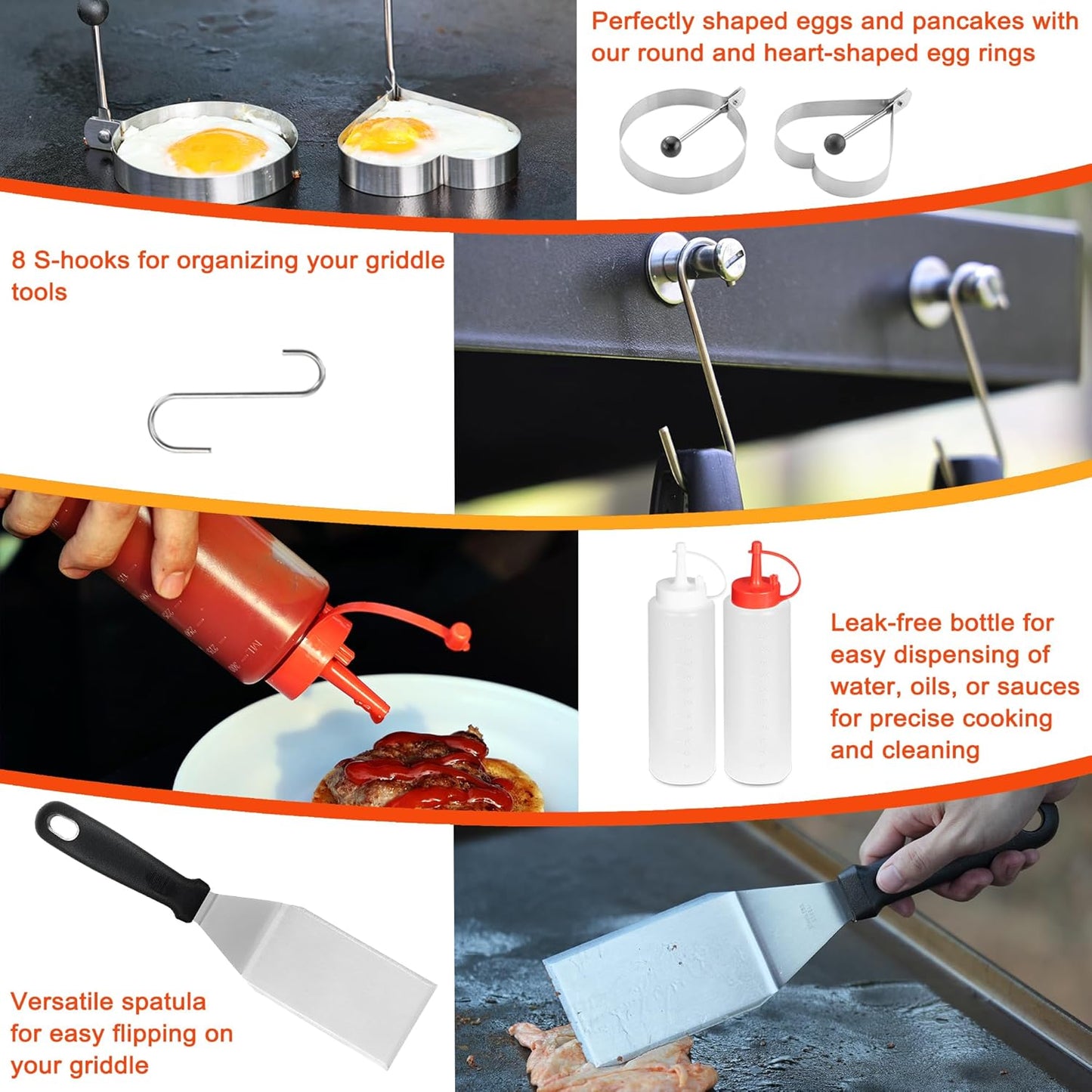 Perfectly shaped eggs and pancakes with our round and heart-shaped egg rings

8 S-hooks for organizing your griddle tools

Leak-free bottle for easy dispensing of water, oils, or sauces for precise cooking and cleaning

Versatile spatula for easy flipping on your griddle