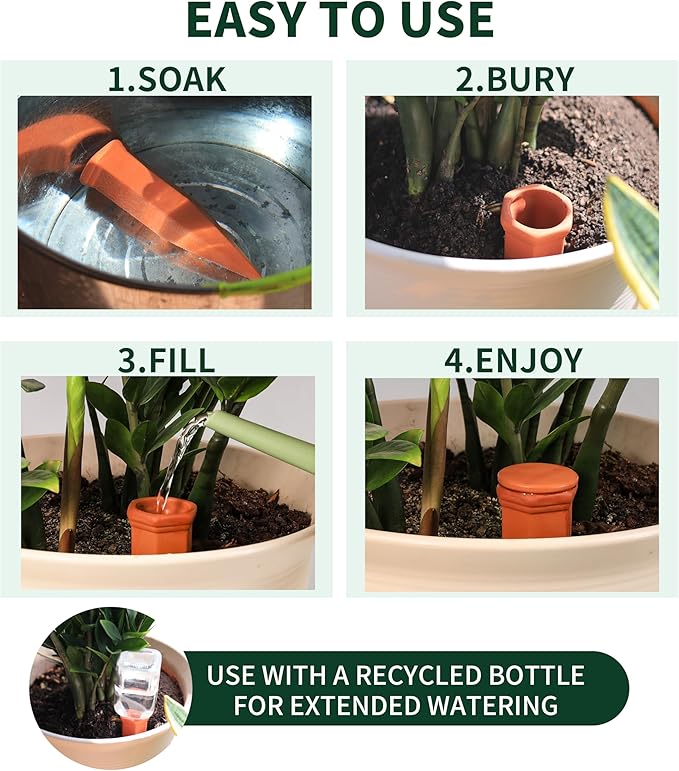 EASY TO USE

1.SOAK

2.BURY

3.FILL

4.ENJOY

USE WITH A RECYCLED BOTTLE FOR EXTENDED WATERING