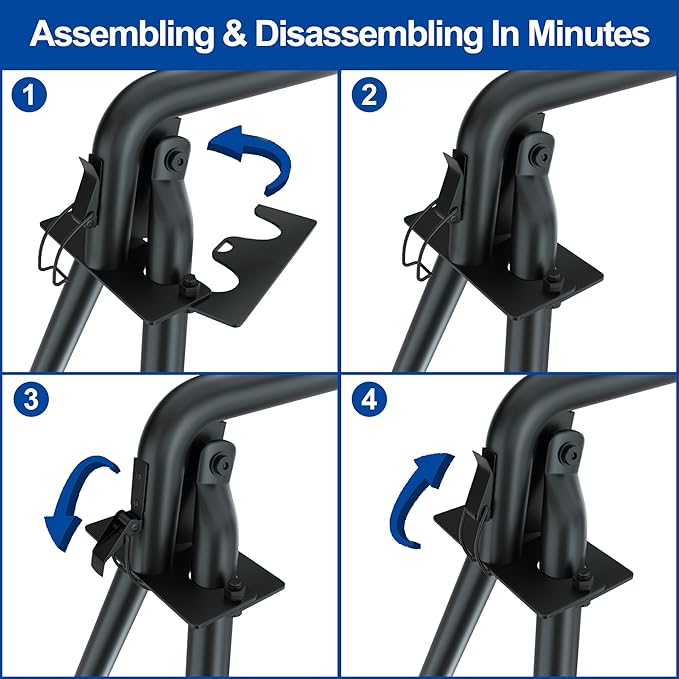 Assembling & Disassembling In Minutes

1

2

3

4