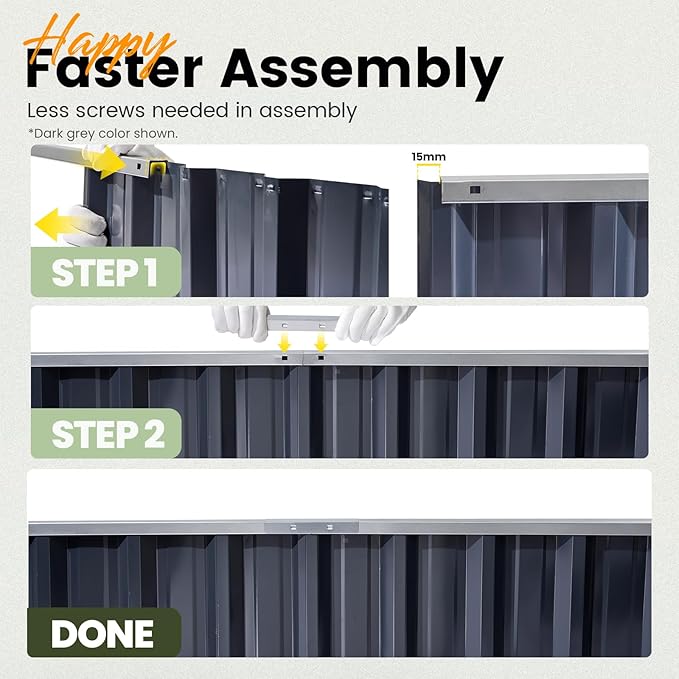 Happy
Faster Assembly
Less screws needed in assembly
*Dark grey color shown.

15mm

STEP 1

STEP 2

DONE