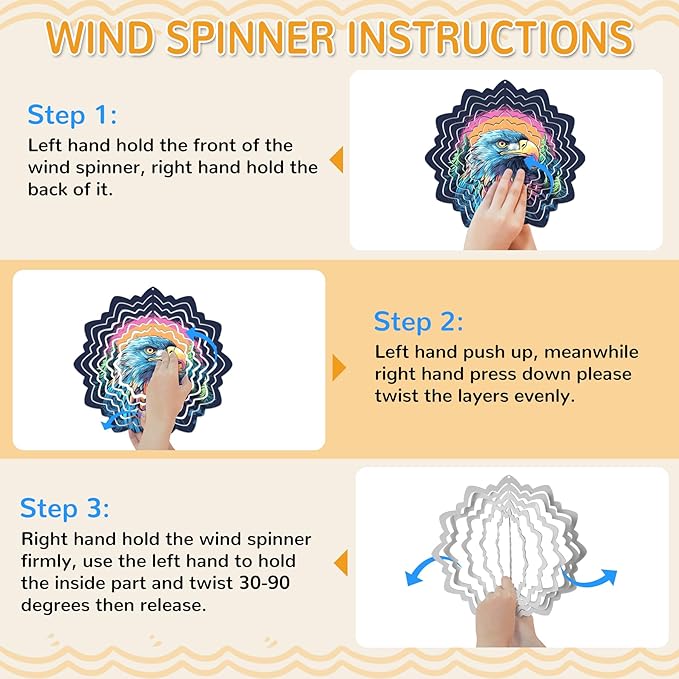 WIND SPINNER INSTRUCTIONS

Step 1:
Left hand hold the front of the wind spinner, right hand hold the back of it.

Step 2:
Left hand push up, meanwhile right hand press down please twist the layers evenly.

Step 3:
Right hand hold the wind spinner firmly, use the left hand to hold the inside part and twist 30-90 degrees then release.