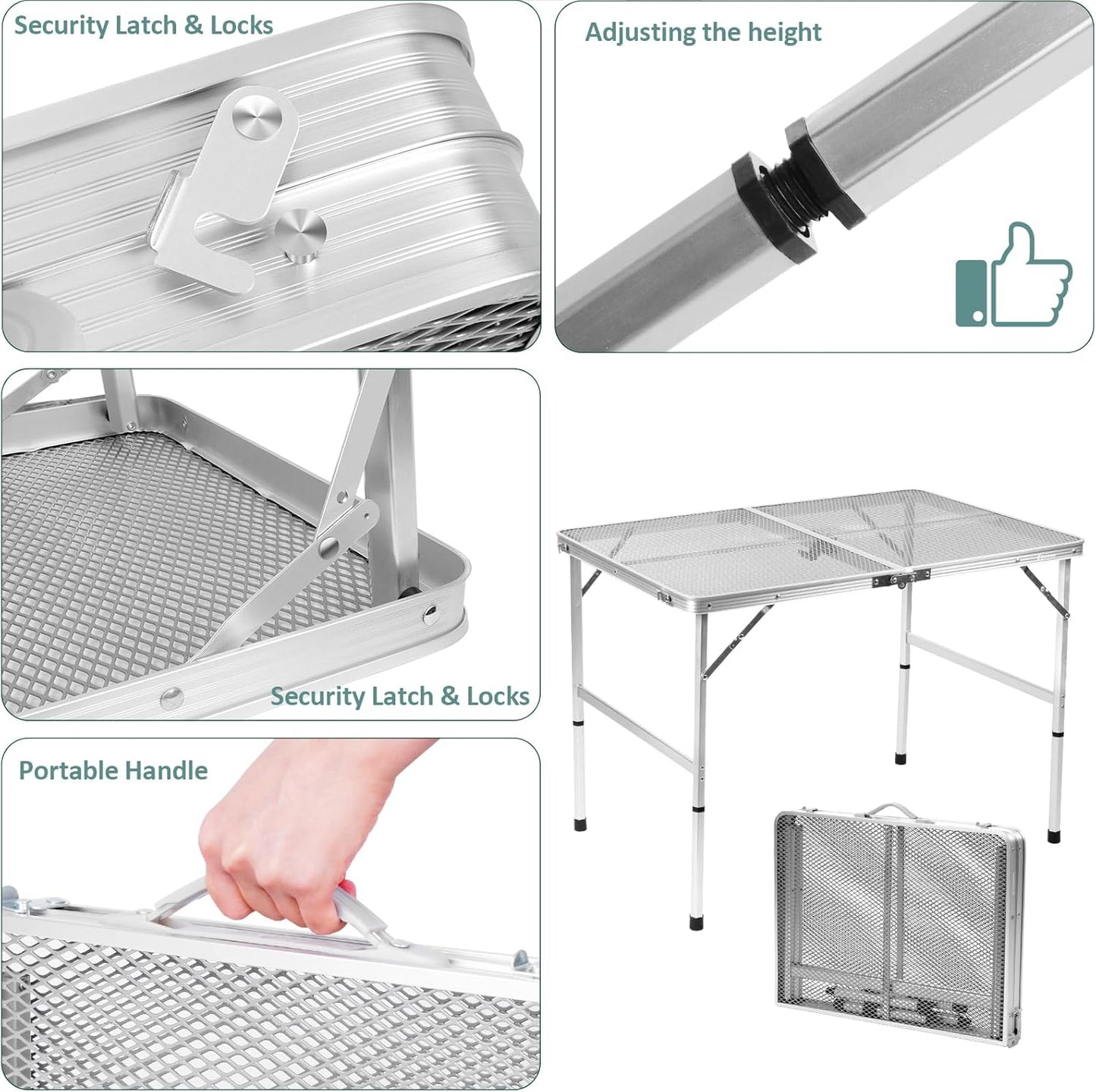 Security Latch & Locks

Adjusting the height

Security Latch & Locks

Portable Handle