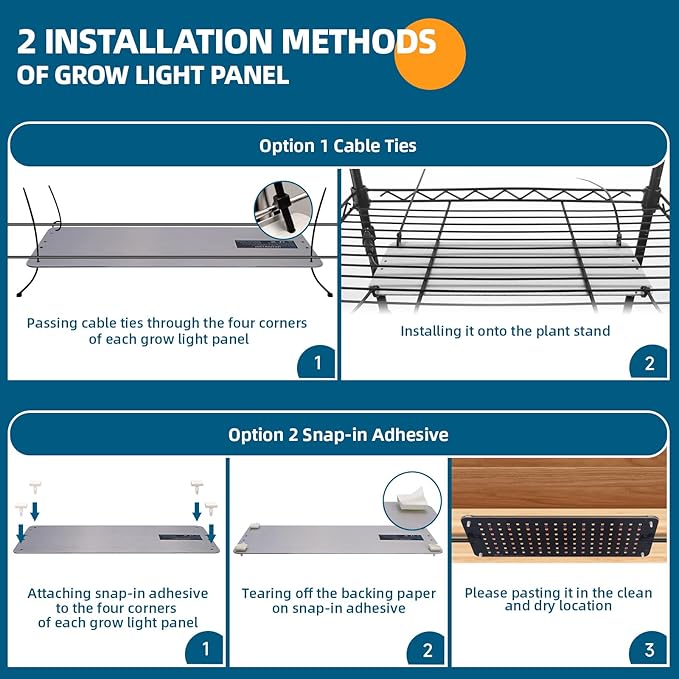 2 INSTALLATION METHODS
OF GROW LIGHT PANEL

Option 1 Cable Ties

Passing cable ties through the four corners of each grow light panel

1

Installing it onto the plant stand

2

Option 2 Snap-in Adhesive

Attaching snap-in adhesive to the four corners of each grow light panel

1

Tearing off the backing paper on snap-in adhesive

2

Please pasting it in the clean and dry location

3