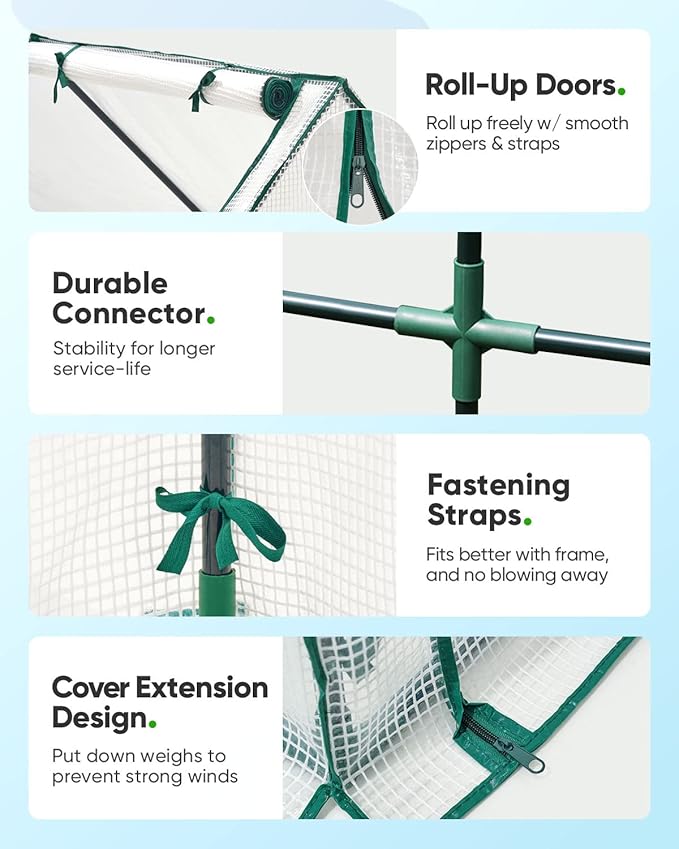 Roll-Up Doors.
Roll up freely w/ smooth zippers & straps

Durable Connector.
Stability for longer service-life

Fastening Straps.
Fits better with frame, and no blowing away

Cover Extension Design.
Put down weighs to prevent strong winds