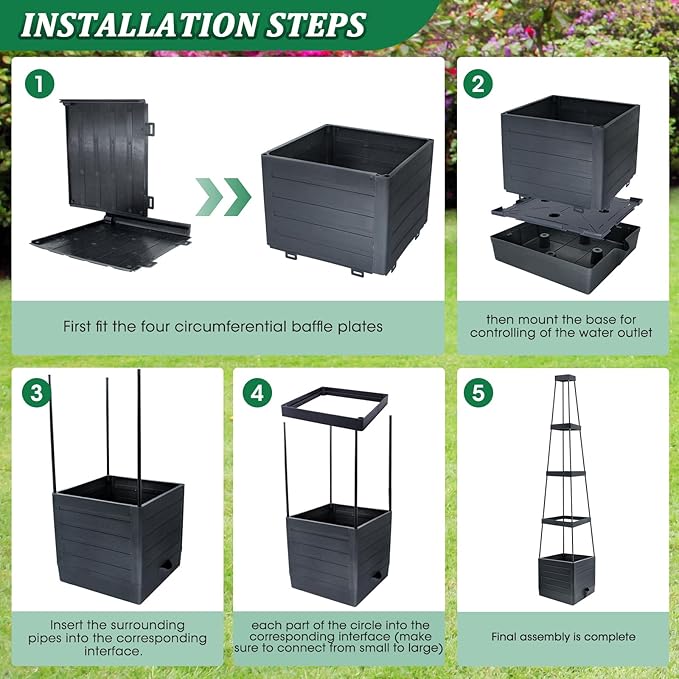 INSTALLATION STEPS

1

First fit the four circumferential baffle plates

2

then mount the base for controlling of the water outlet

3

Insert the surrounding pipes into the corresponding interface.

4

each part of the circle into the corresponding interface (make sure to connect from small to large)

5

Final assembly is complete