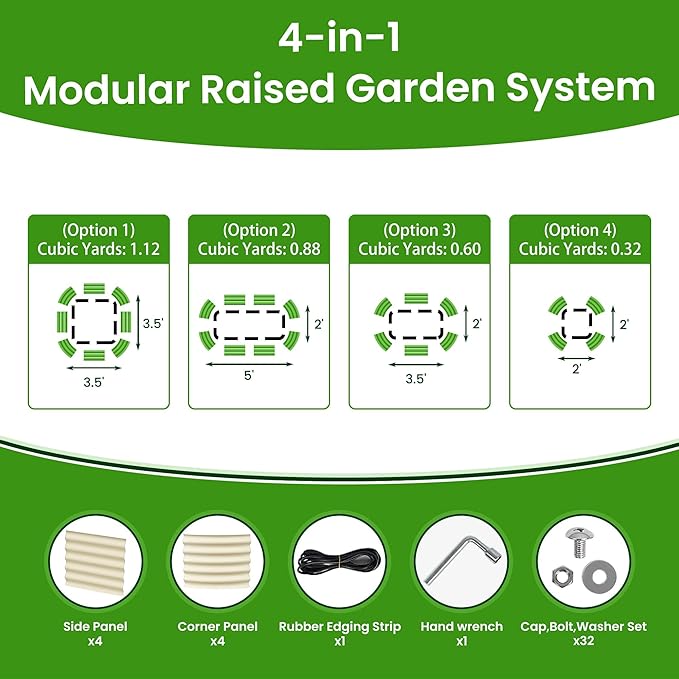 4-in-1
Modular Raised Garden System

(Option 1)
Cubic Yards: 1.12

3.5'
3.5'

(Option 2)
Cubic Yards: 0.88

2'
5'

(Option 3)
Cubic Yards: 0.60

2'
3.5'

(Option 4)
Cubic Yards: 0.32

2'
2'

Side Panel
x4

Corner Panel
x4

Rubber Edging Strip
x1

Hand wrench
x1

Cap,Bolt,Washer Set
x32