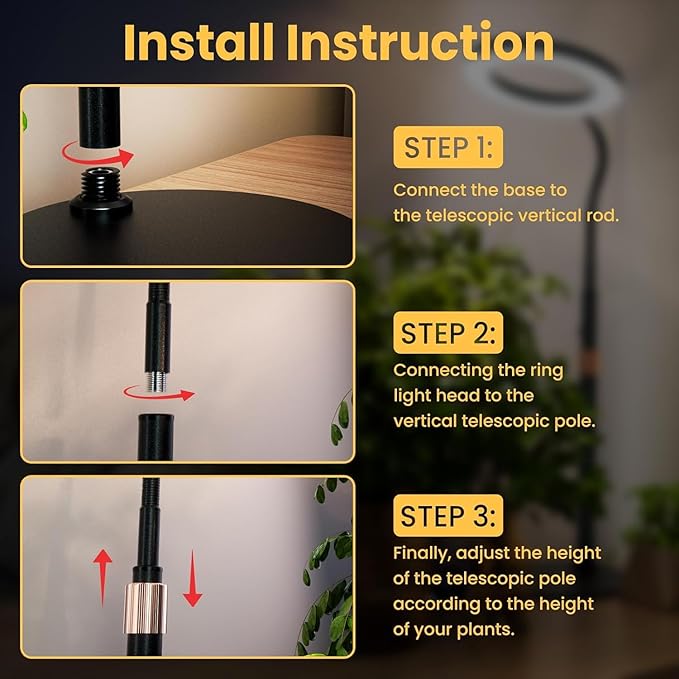 Install Instruction

STEP 1:

Connect the base to the telescopic vertical rod.

STEP 2:

Connecting the ring light head to the vertical telescopic pole.

STEP 3:

Finally, adjust the height of the telescopic pole according to the height of your plants.