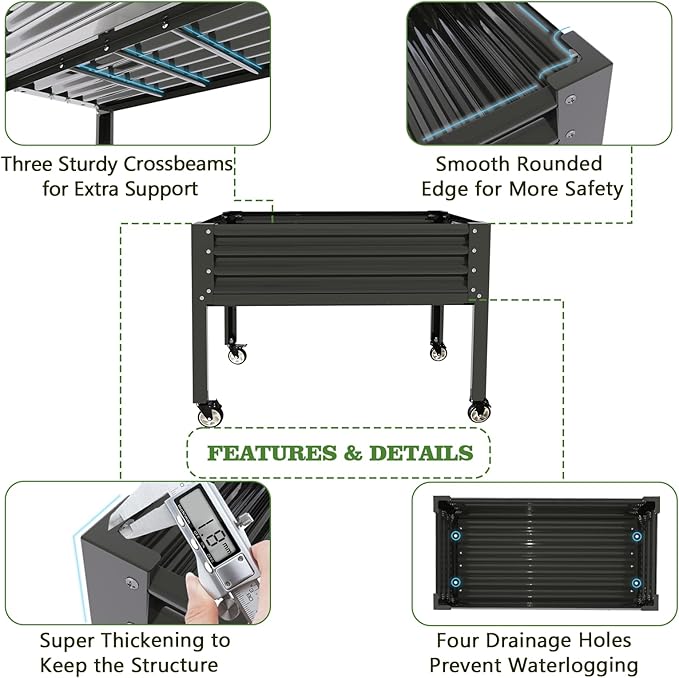 Three Sturdy Crossbeams for Extra Support

Smooth Rounded Edge for More Safety

FEATURES & DETAILS

1.0 mm

Super Thickening to Keep the Structure

Four Drainage Holes Prevent Waterlogging