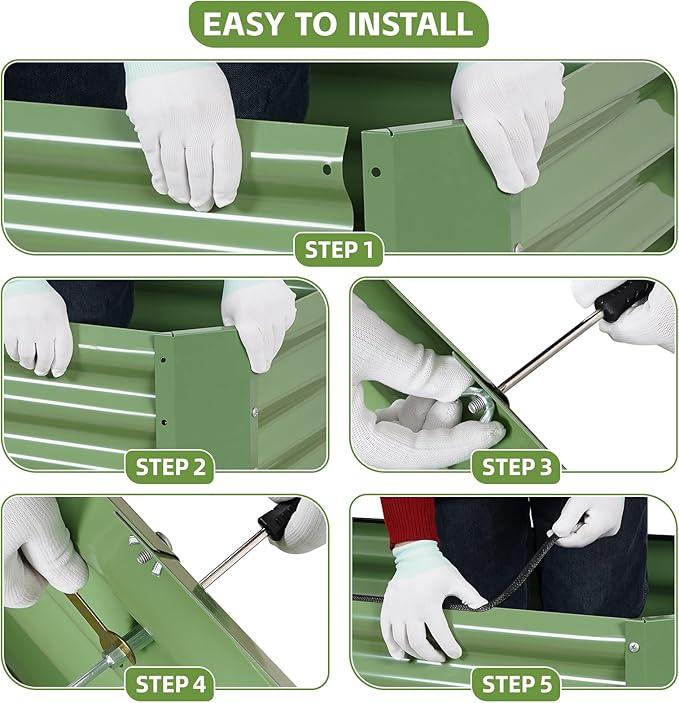 EASY TO INSTALL

STEP 1

STEP 2

STEP 3

STEP 4

STEP 5