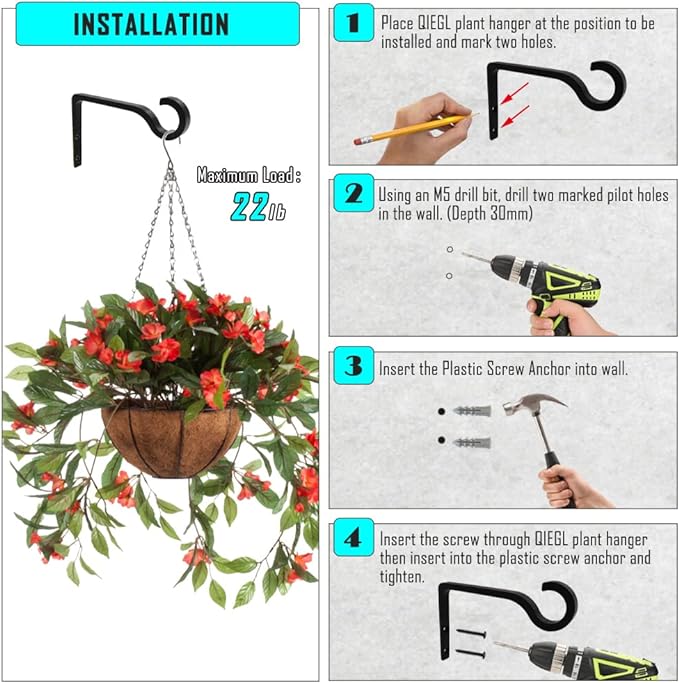 INSTALLATION

Maximum Load:
22lb

1 Place QIEGL plant hanger at the position to be installed and mark two holes.

2 Using an M5 drill bit, drill two marked pilot holes in the wall. (Depth 30mm)

3 Insert the Plastic Screw Anchor into wall.

4 Insert the screw through QIEGL plant hanger then insert into the plastic screw anchor and tighten.