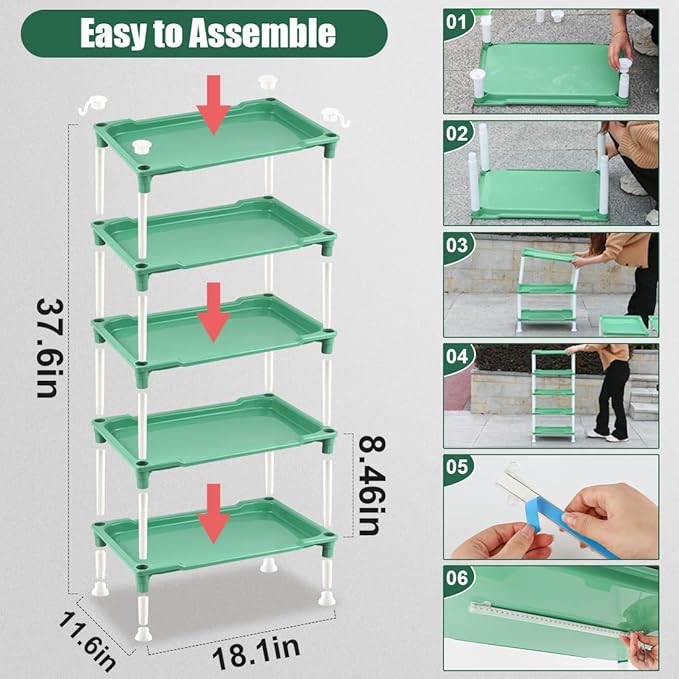 Easy to Assemble

37.6in

8.46in

11.6in

18.1in

01

02

03

04

05

06