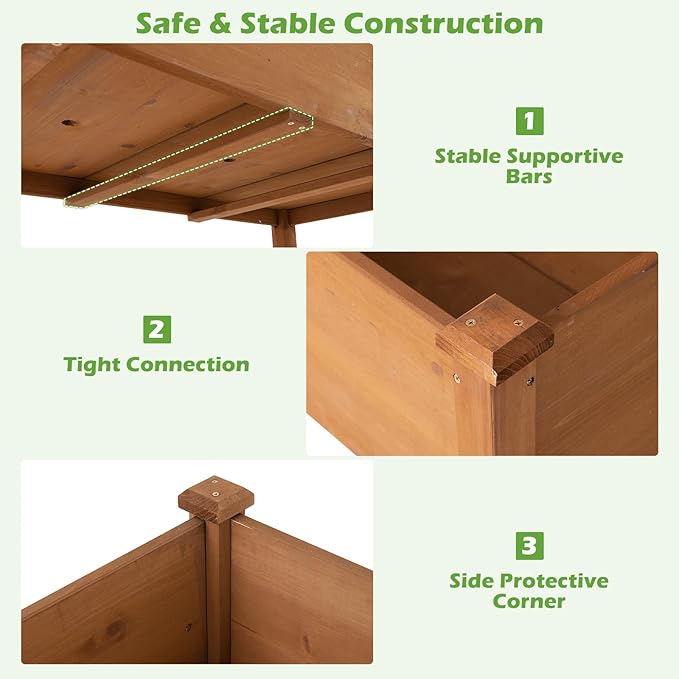 Safe & Stable Construction

1

Stable Supportive Bars

2

Tight Connection

3

Side Protective Corner