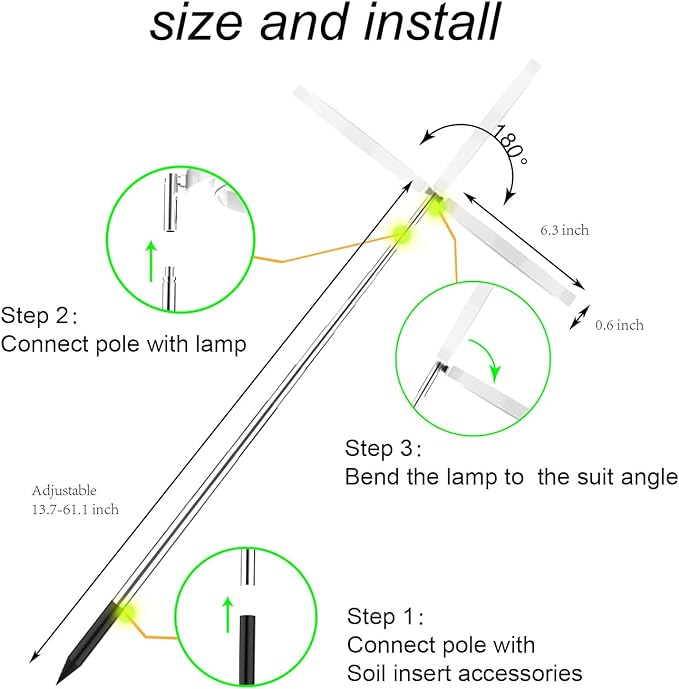 size and install

180°

6.3 inch

0.6 inch

Step 2:
Connect pole with lamp

Step 3:
Bend the lamp to  the suit angle

Adjustable
13.7-61.1 inch

Step 1:
Connect pole with
Soil insert accessories