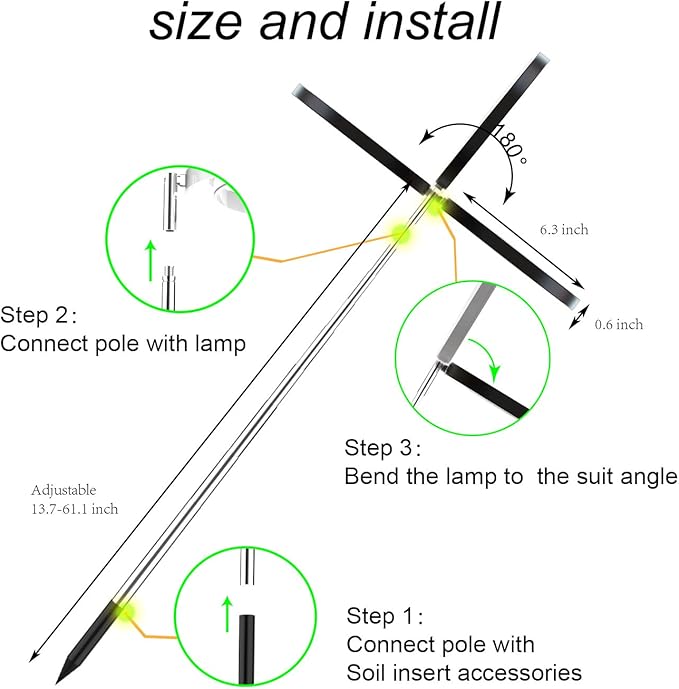 size and install

180°

6.3 inch

0.6 inch

Step 2:
Connect pole with lamp

Step 3:
Bend the lamp to the suit angle

Adjustable
13.7-61.1 inch

Step 1:
Connect pole with
Soil insert accessories