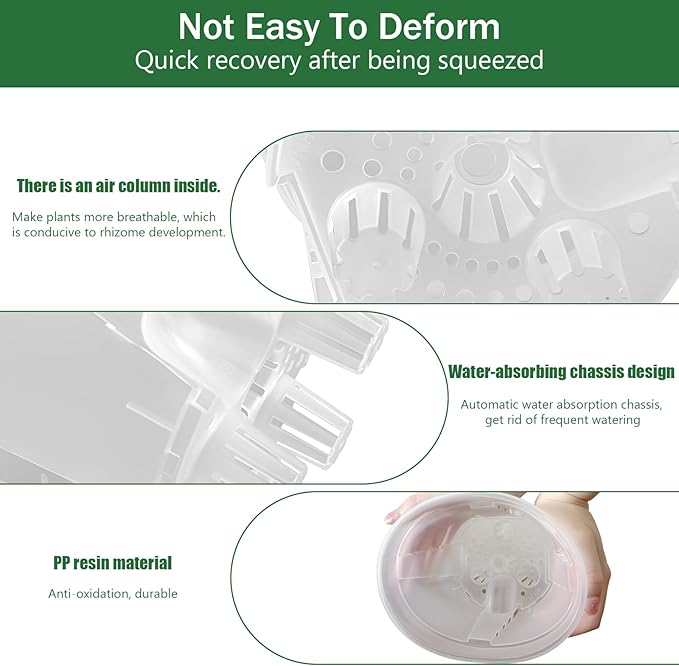 Not Easy To Deform
Quick recovery after being squeezed

There is an air column inside.

Make plants more breathable, which is conducive to rhizome development.

Water-absorbing chassis design

Automatic water absorption chassis, get rid of frequent watering

PP resin material

Anti-oxidation, durable