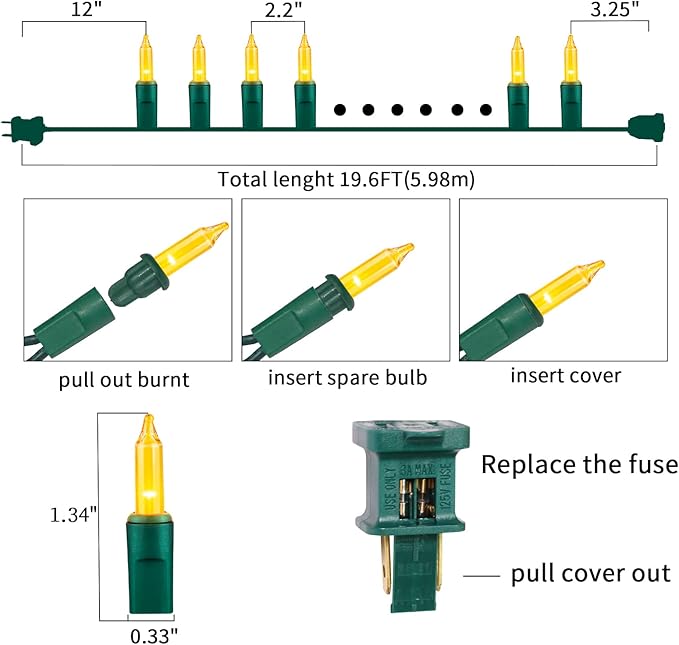 12"

2.2"

3.25"

Total lenght 19.6FT(5.98m)

pull out burnt

insert spare bulb

insert cover

1.34"

0.33"

USE ONLY 3A MAX 125V FUSE

Replace the fuse

pull cover out